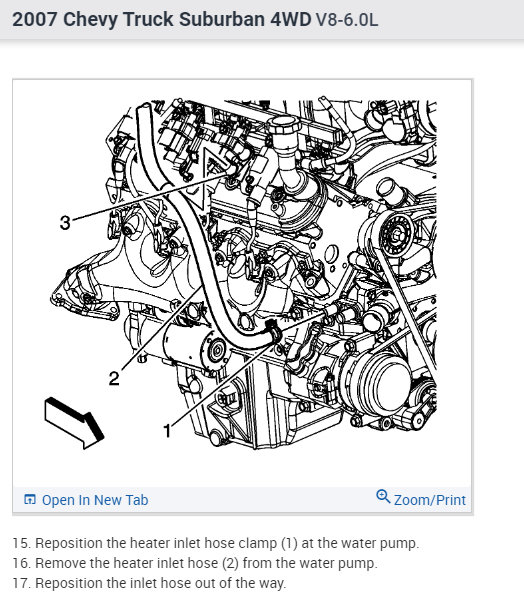 2007 Chevy Truck Suburban 4WD V8-6.0L

3

2

1

Open In New Tab

Zoom/Print

15. Reposition the heater inlet hose clamp (1) at the water pump.
16. Remove the heater inlet hose (2) from the water pump.
17. Reposition the inlet hose out of the way.