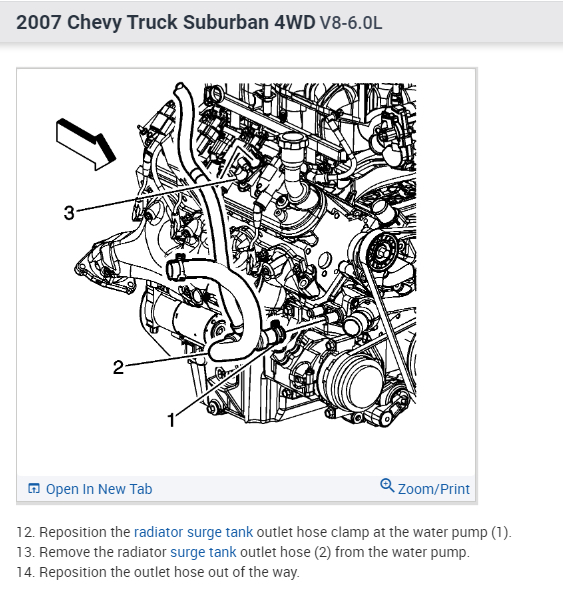 2007 Chevy Truck Suburban 4WD V8-6.0L

3

2

1

Open In New Tab

Zoom/Print

12. Reposition the radiator surge tank outlet hose clamp at the water pump (1).
13. Remove the radiator surge tank outlet hose (2) from the water pump.
14. Reposition the outlet hose out of the way.