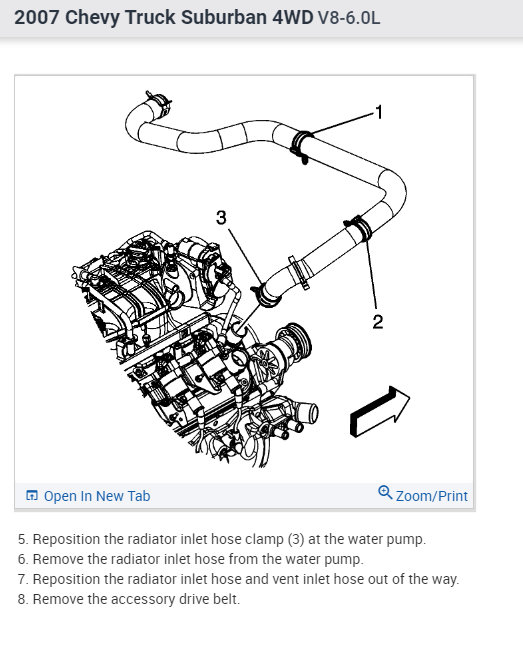 2007 Chevy Truck Suburban 4WD V8-6.0L

1

3

2

Open In New Tab

Zoom/Print

5. Reposition the radiator inlet hose clamp (3) at the water pump.
6. Remove the radiator inlet hose from the water pump.
7. Reposition the radiator inlet hose and vent inlet hose out of the way.
8. Remove the accessory drive belt.