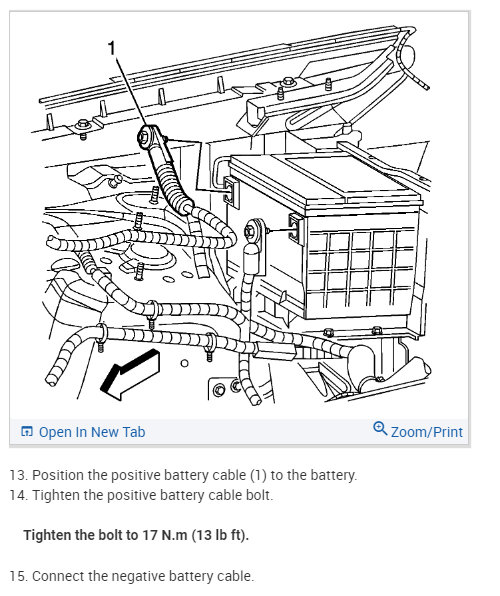 1

Open In New Tab

Zoom/Print

13. Position the positive battery cable (1) to the battery.
14. Tighten the positive battery cable bolt.

Tighten the bolt to 17 N.m (13 lb ft).

15. Connect the negative battery cable.