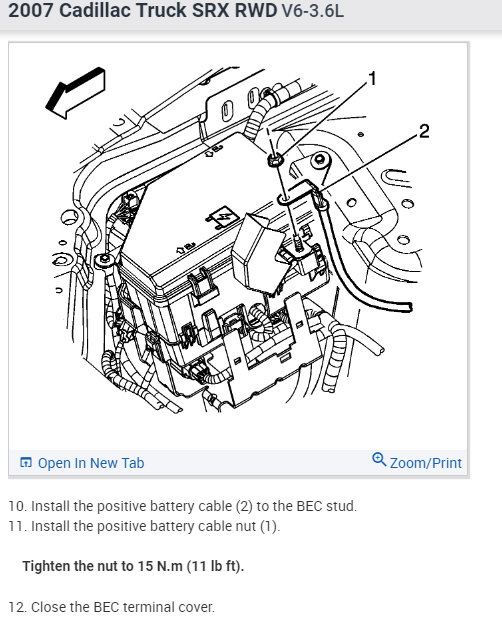 2007 Cadillac Truck SRX RWD V6-3.6L

1

2

Open In New Tab

Zoom/Print

10. Install the positive battery cable (2) to the BEC stud.
11. Install the positive battery cable nut (1).

Tighten the nut to 15 N.m (11 lb ft).

12. Close the BEC terminal cover.