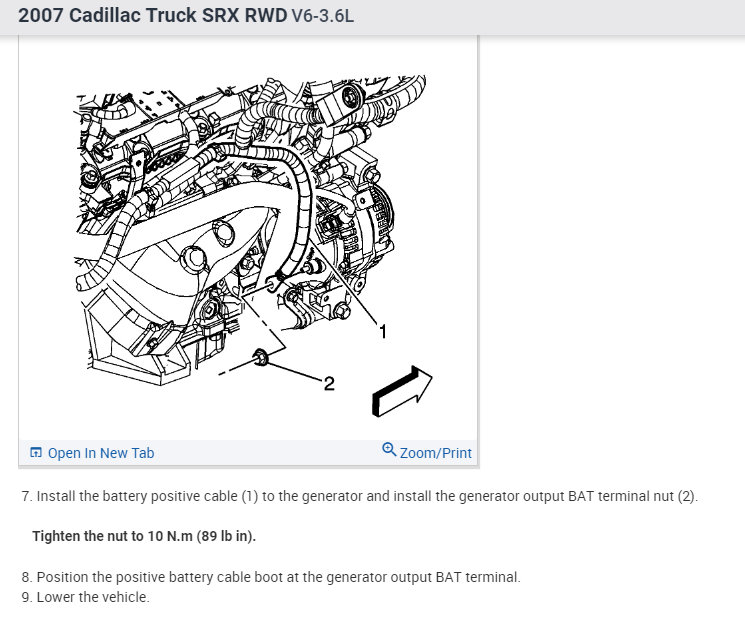 2007 Cadillac Truck SRX RWD V6-3.6L

1

2

Open In New Tab

Zoom/Print

7. Install the battery positive cable (1) to the generator and install the generator output BAT terminal nut (2).

Tighten the nut to 10 N.m (89 lb in).

8. Position the positive battery cable boot at the generator output BAT terminal.
9. Lower the vehicle.