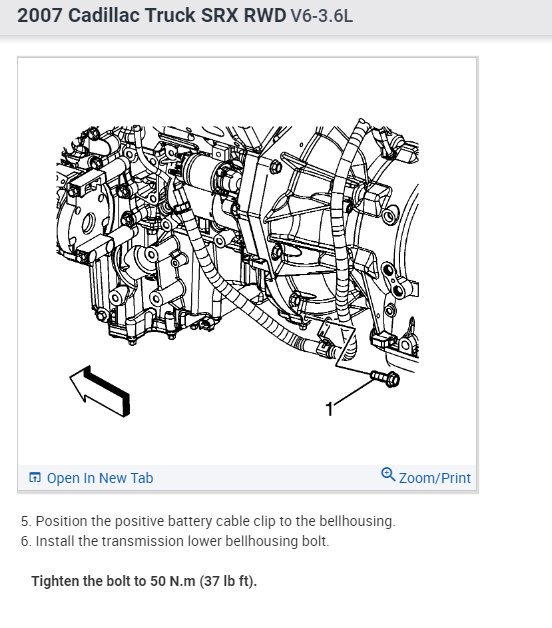 2007 Cadillac Truck SRX RWD V6-3.6L

1

Open In New Tab

Zoom/Print

5. Position the positive battery cable clip to the bellhousing.
6. Install the transmission lower bellhousing bolt.

Tighten the bolt to 50 N.m (37 lb ft).