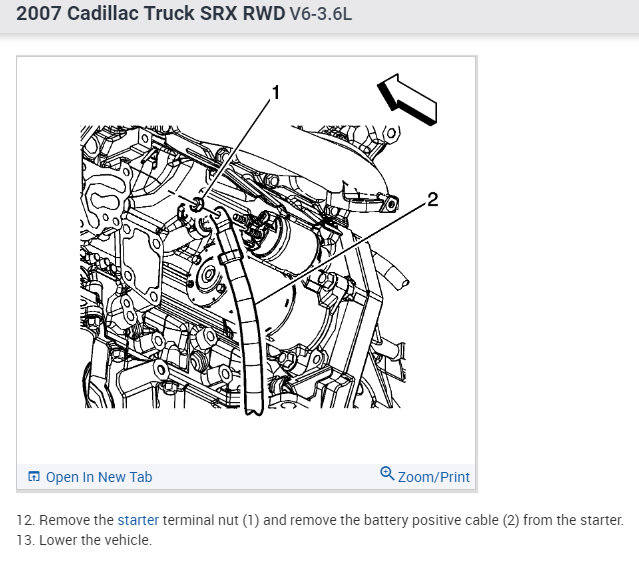 2007 Cadillac Truck SRX RWD V6-3.6L

1

2

Open In New Tab

Zoom/Print

12. Remove the starter terminal nut (1) and remove the battery positive cable (2) from the starter.
13. Lower the vehicle.