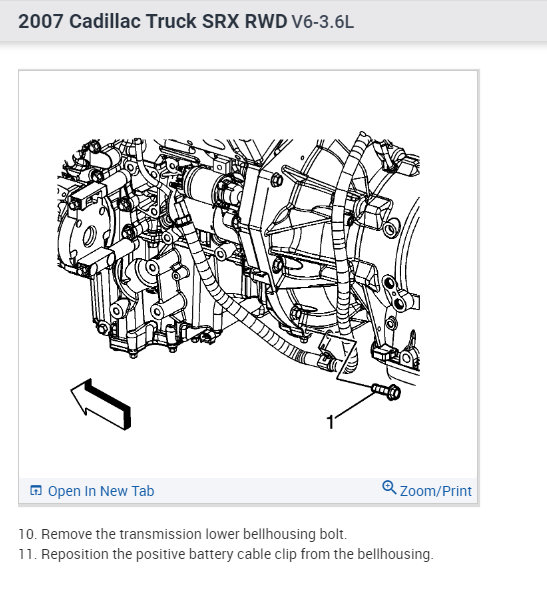 2007 Cadillac Truck SRX RWD V6-3.6L

1

Open In New Tab

Zoom/Print

10. Remove the transmission lower bellhousing bolt.
11. Reposition the positive battery cable clip from the bellhousing.