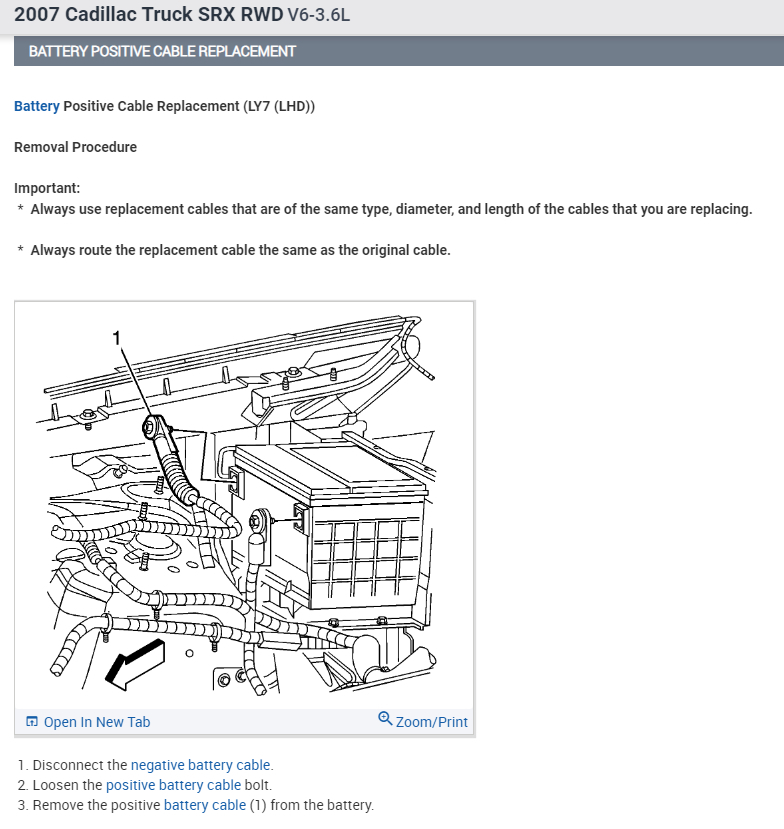 2007 Cadillac Truck SRX RWD V6-3.6L

BATTERY POSITIVE CABLE REPLACEMENT

Battery Positive Cable Replacement (LY7 (LHD))

Removal Procedure

Important:
* Always use replacement cables that are of the same type, diameter, and length of the cables that you are replacing.

* Always route the replacement cable the same as the original cable.

1

Open In New Tab

Zoom/Print

1. Disconnect the negative battery cable.
2. Loosen the positive battery cable bolt.
3. Remove the positive battery cable (1) from the battery.