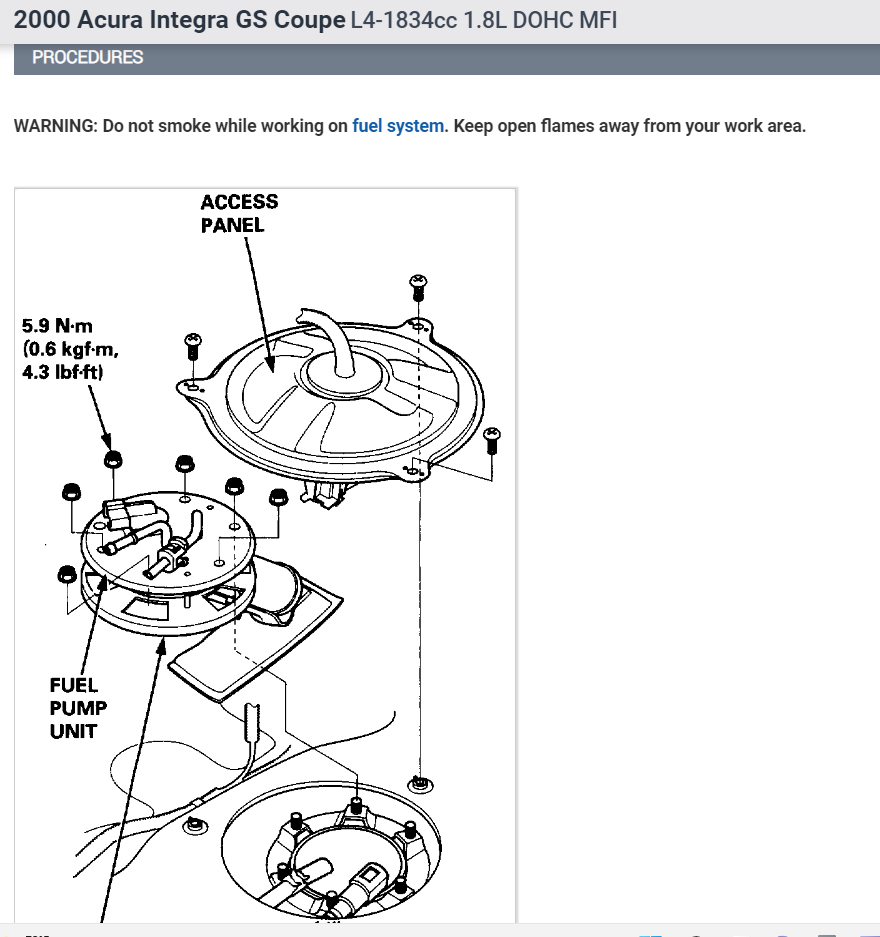 2000 Acura Integra GS Coupe L4-1834cc 1.8L DOHC MFI

PROCEDURES

WARNING: Do not smoke while working on fuel system. Keep open flames away from your work area.

ACCESS PANEL

5.9 N·m (0.6 kgf·m, 4.3 lbf·ft)

FUEL PUMP UNIT