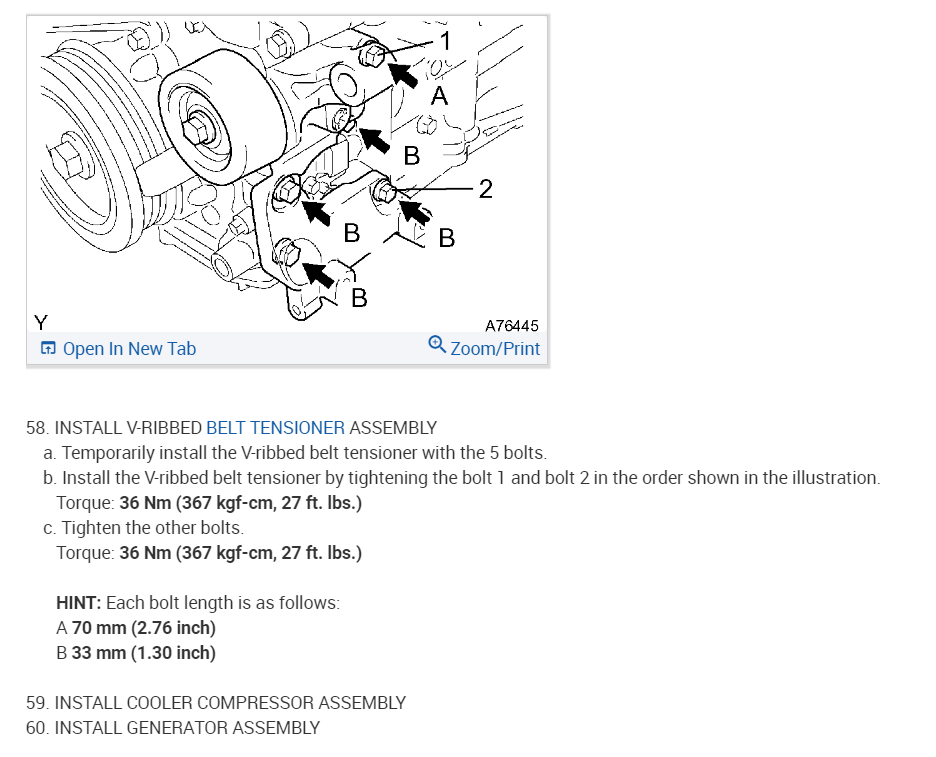 1
A
B
2
B
B
B
Y
A76445
Open In New Tab
Zoom/Print

58. INSTALL V-RIBBED BELT TENSIONER ASSEMBLY
a. Temporarily install the V-ribbed belt tensioner with the 5 bolts.
b. Install the V-ribbed belt tensioner by tightening the bolt 1 and bolt 2 in the order shown in the illustration.
Torque: 36 Nm (367 kgf-cm, 27 ft. lbs.)
c. Tighten the other bolts.
Torque: 36 Nm (367 kgf-cm, 27 ft. lbs.)

HINT: Each bolt length is as follows:
A 70 mm (2.76 inch)
B 33 mm (1.30 inch)

59. INSTALL COOLER COMPRESSOR ASSEMBLY
60. INSTALL GENERATOR ASSEMBLY