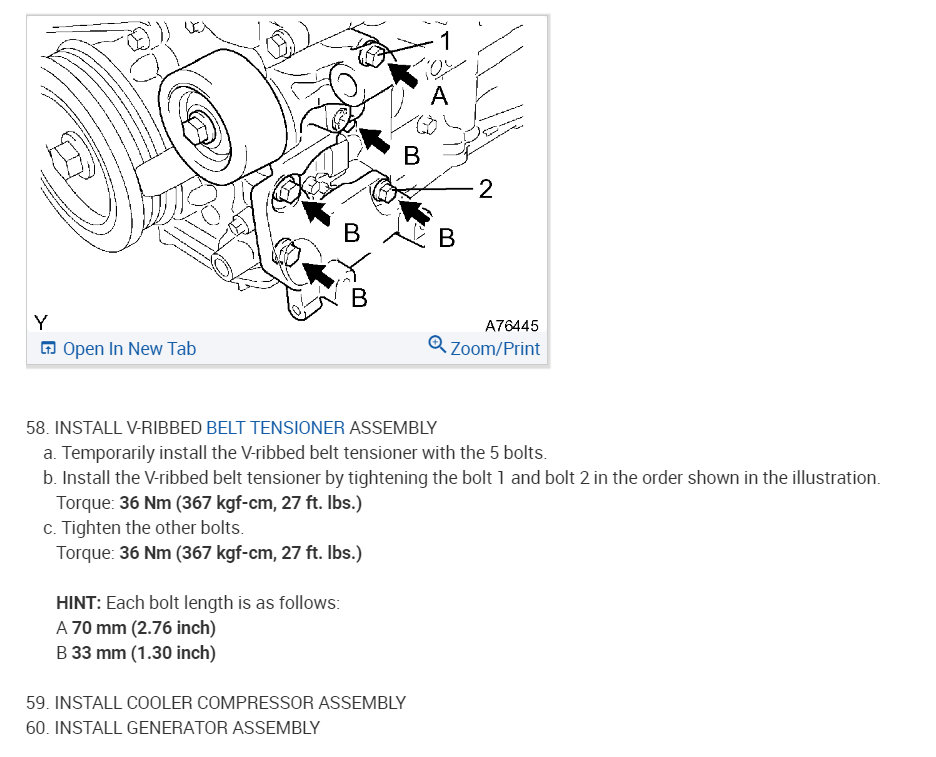 1
A
B
2
B
B
B
Y
A76445
Open In New Tab
Zoom/Print

58. INSTALL V-RIBBED BELT TENSIONER ASSEMBLY
a. Temporarily install the V-ribbed belt tensioner with the 5 bolts.
b. Install the V-ribbed belt tensioner by tightening the bolt 1 and bolt 2 in the order shown in the illustration.
Torque: 36 Nm (367 kgf-cm, 27 ft. lbs.)
c. Tighten the other bolts.
Torque: 36 Nm (367 kgf-cm, 27 ft. lbs.)

HINT: Each bolt length is as follows:
A 70 mm (2.76 inch)
B 33 mm (1.30 inch)

59. INSTALL COOLER COMPRESSOR ASSEMBLY
60. INSTALL GENERATOR ASSEMBLY