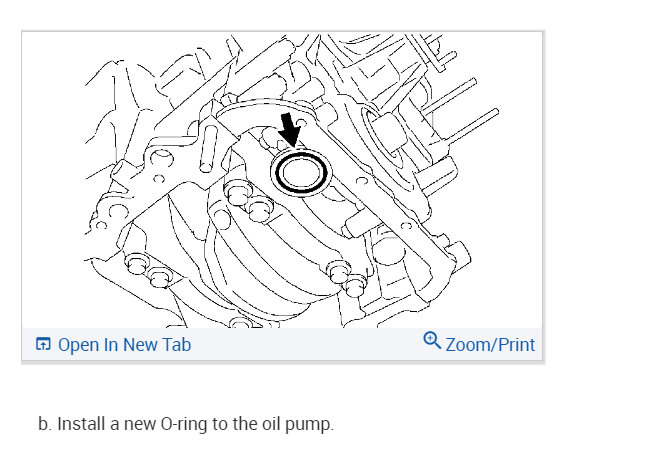 Open In New Tab

Zoom/Print

b. Install a new O-ring to the oil pump.