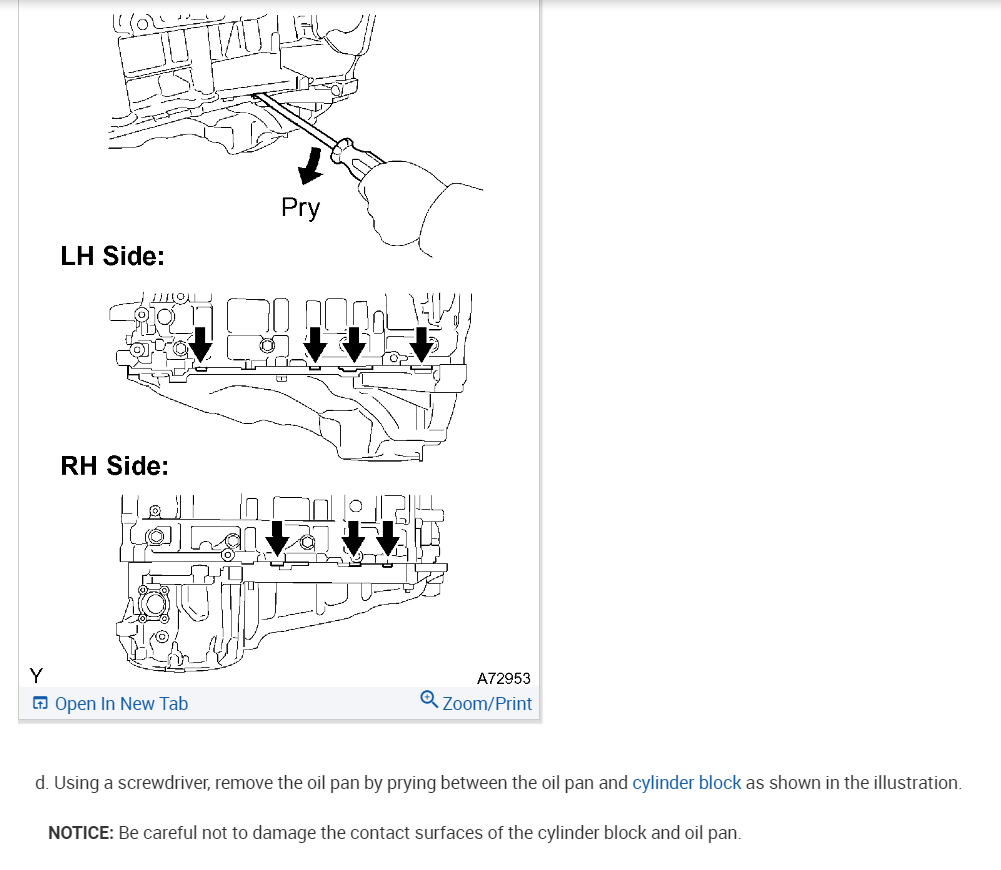 Pry

LH Side:

RH Side:

Y

A72953

Open In New Tab

Zoom/Print

d. Using a screwdriver, remove the oil pan by prying between the oil pan and cylinder block as shown in the illustration.

NOTICE: Be careful not to damage the contact surfaces of the cylinder block and oil pan.