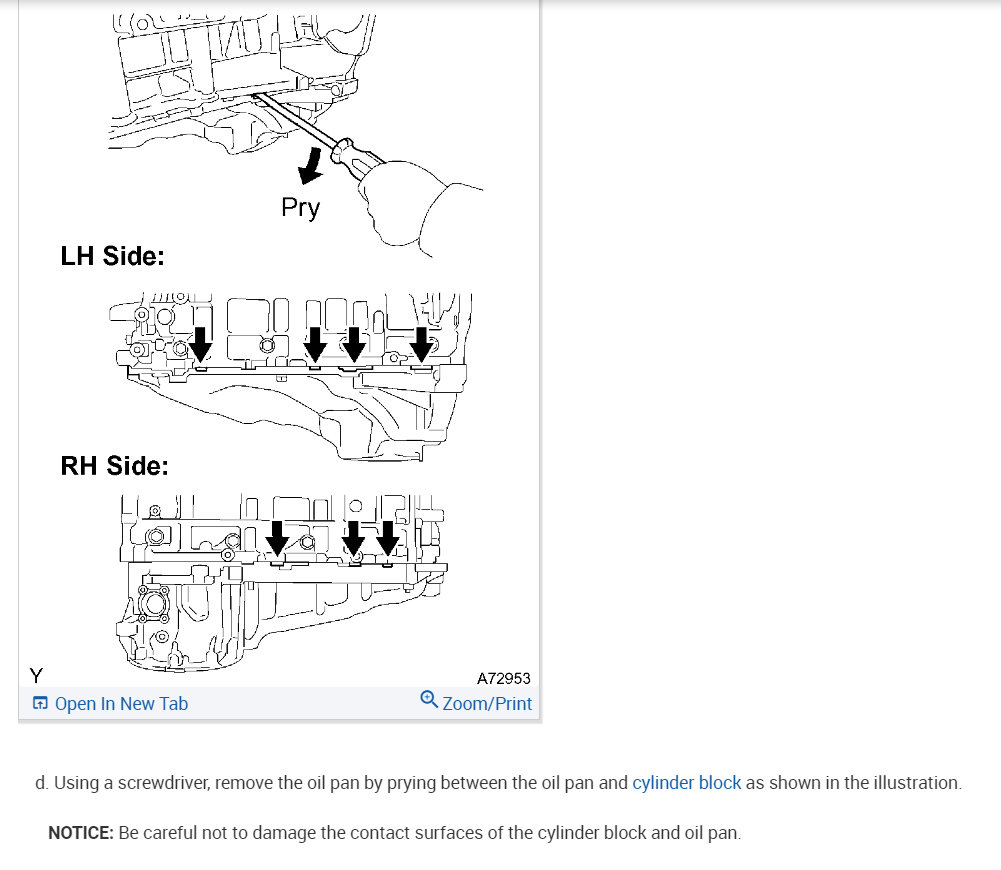 Pry

LH Side:

RH Side:

Y

A72953

Open In New Tab

Zoom/Print

d. Using a screwdriver, remove the oil pan by prying between the oil pan and cylinder block as shown in the illustration.

NOTICE: Be careful not to damage the contact surfaces of the cylinder block and oil pan.