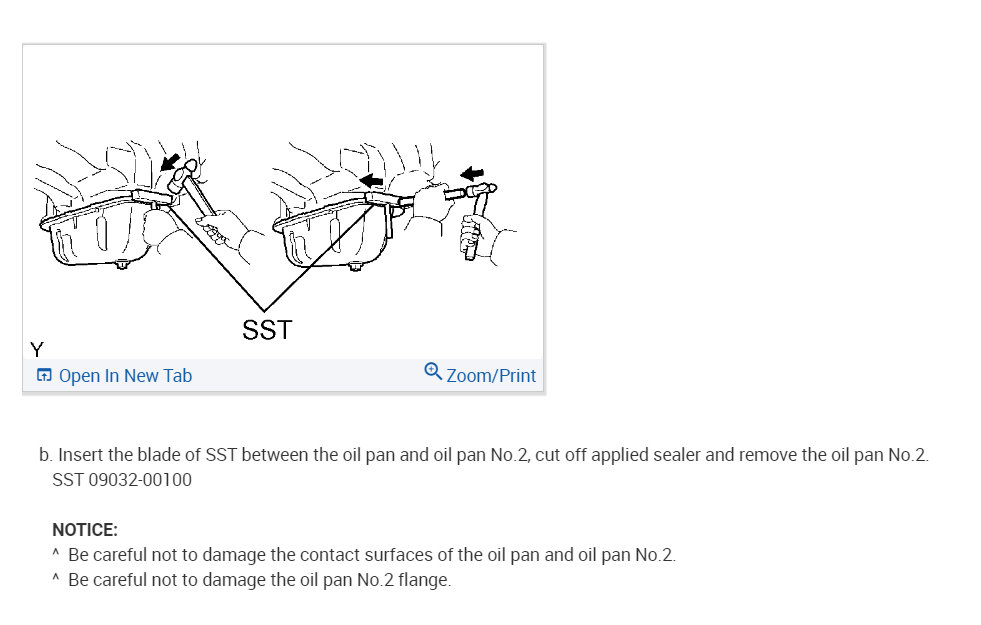 SST

Y

Open In New Tab

Zoom/Print

b. Insert the blade of SST between the oil pan and oil pan No.2, cut off applied sealer and remove the oil pan No.2.
SST 09032-00100

NOTICE:
^ Be careful not to damage the contact surfaces of the oil pan and oil pan No.2.
^ Be careful not to damage the oil pan No.2 flange.