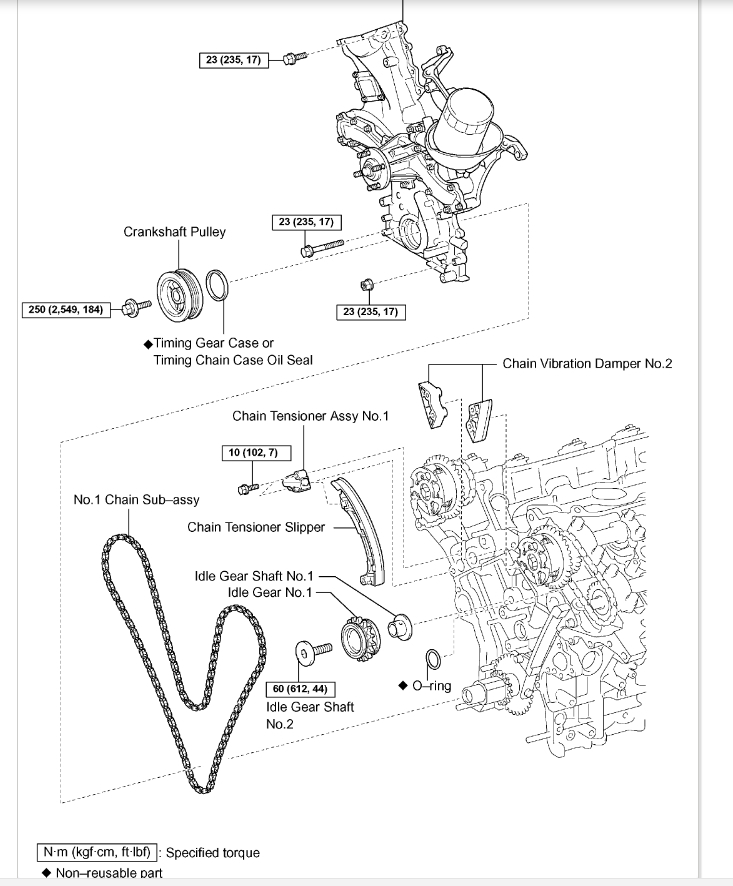 23 (235, 17)

Crankshaft Pulley

23 (235, 17)

250 (2,549, 184)

23 (235, 17)

◆Timing Gear Case or Timing Chain Case Oil Seal

Chain Vibration Damper No.2

Chain Tensioner Assy No.1

10 (102, 7)

No.1 Chain Sub–assy

Chain Tensioner Slipper

Idle Gear Shaft No.1

Idle Gear No.1

60 (612, 44)

◆ O–ring

Idle Gear Shaft No.2

N·m (kgf·cm, ft·lbf) : Specified torque

◆ Non–reusable part