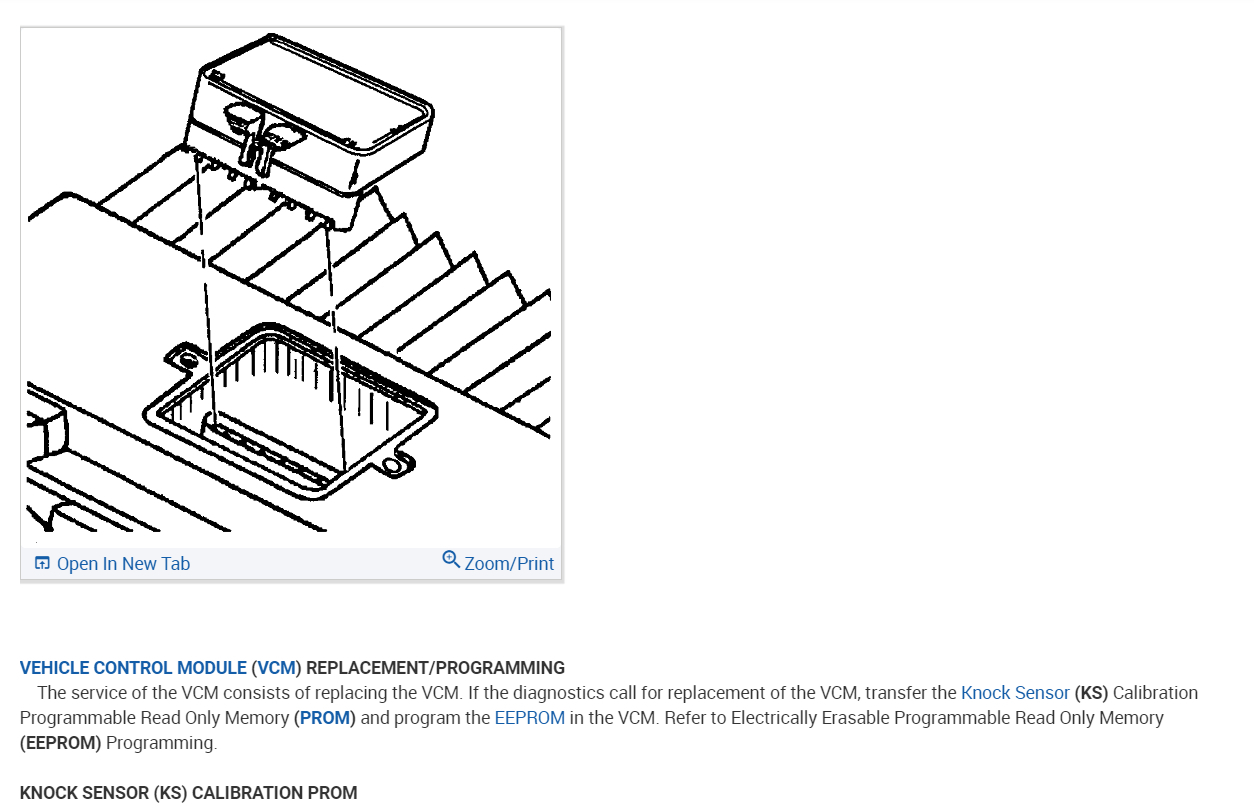 Open In New Tab

Zoom/Print

VEHICLE CONTROL MODULE (VCM) REPLACEMENT/PROGRAMMING

The service of the VCM consists of replacing the VCM. If the diagnostics call for replacement of the VCM, transfer the Knock Sensor (KS) Calibration Programmable Read Only Memory (PROM) and program the EEPROM in the VCM. Refer to Electrically Erasable Programmable Read Only Memory (EEPROM) Programming.

KNOCK SENSOR (KS) CALIBRATION PROM