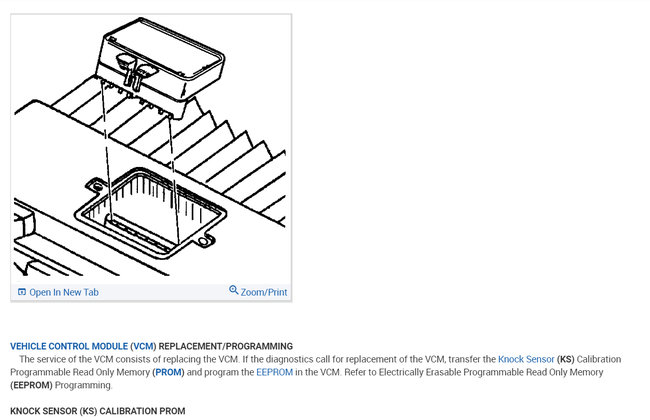 Open In New Tab

Zoom/Print

VEHICLE CONTROL MODULE (VCM) REPLACEMENT/PROGRAMMING

The service of the VCM consists of replacing the VCM. If the diagnostics call for replacement of the VCM, transfer the Knock Sensor (KS) Calibration Programmable Read Only Memory (PROM) and program the EEPROM in the VCM. Refer to Electrically Erasable Programmable Read Only Memory (EEPROM) Programming.

KNOCK SENSOR (KS) CALIBRATION PROM