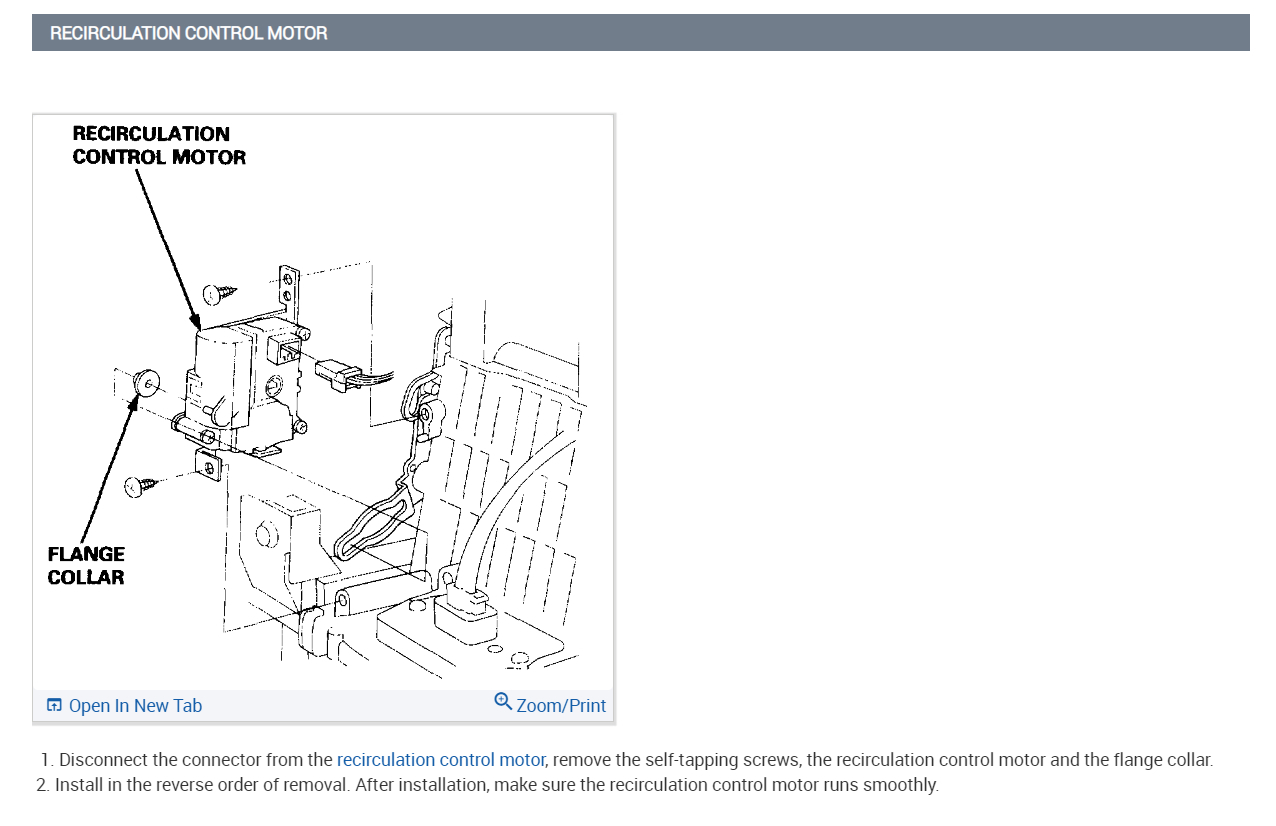 RECIRCULATION CONTROL MOTOR

RECIRCULATION CONTROL MOTOR

FLANGE COLLAR

Open In New Tab

Zoom/Print

1. Disconnect the connector from the recirculation control motor, remove the self-tapping screws, the recirculation control motor and the flange collar.
2. Install in the reverse order of removal. After installation, make sure the recirculation control motor runs smoothly.