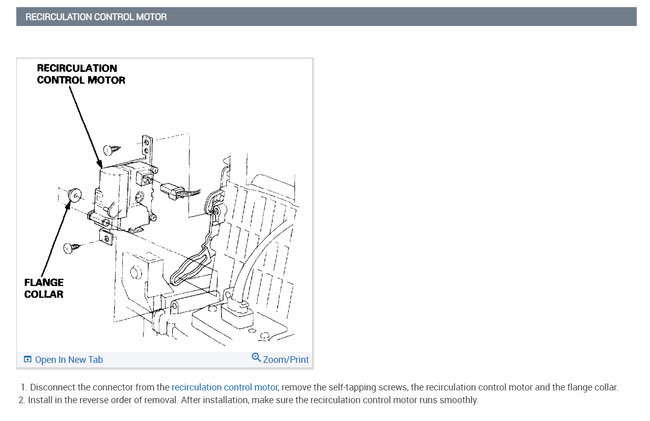 RECIRCULATION CONTROL MOTOR

RECIRCULATION CONTROL MOTOR

FLANGE COLLAR

Open In New Tab

Zoom/Print

1. Disconnect the connector from the recirculation control motor, remove the self-tapping screws, the recirculation control motor and the flange collar.
2. Install in the reverse order of removal. After installation, make sure the recirculation control motor runs smoothly.