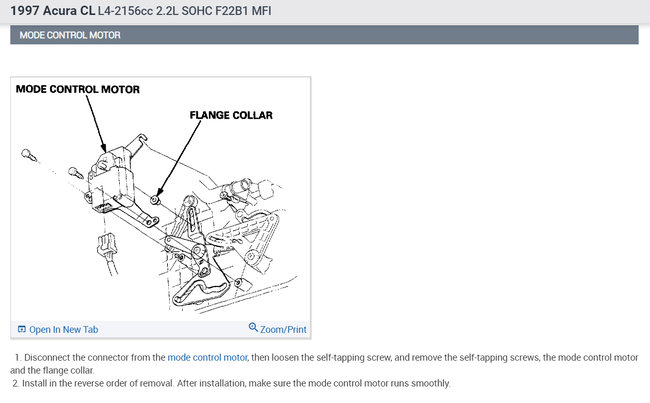 1997 Acura CL L4-2156cc 2.2L SOHC F22B1 MFI

MODE CONTROL MOTOR

MODE CONTROL MOTOR

FLANGE COLLAR

Open In New Tab

Zoom/Print

1. Disconnect the connector from the mode control motor, then loosen the self-tapping screw, and remove the self-tapping screws, the mode control motor and the flange collar.
2. Install in the reverse order of removal. After installation, make sure the mode control motor runs smoothly.