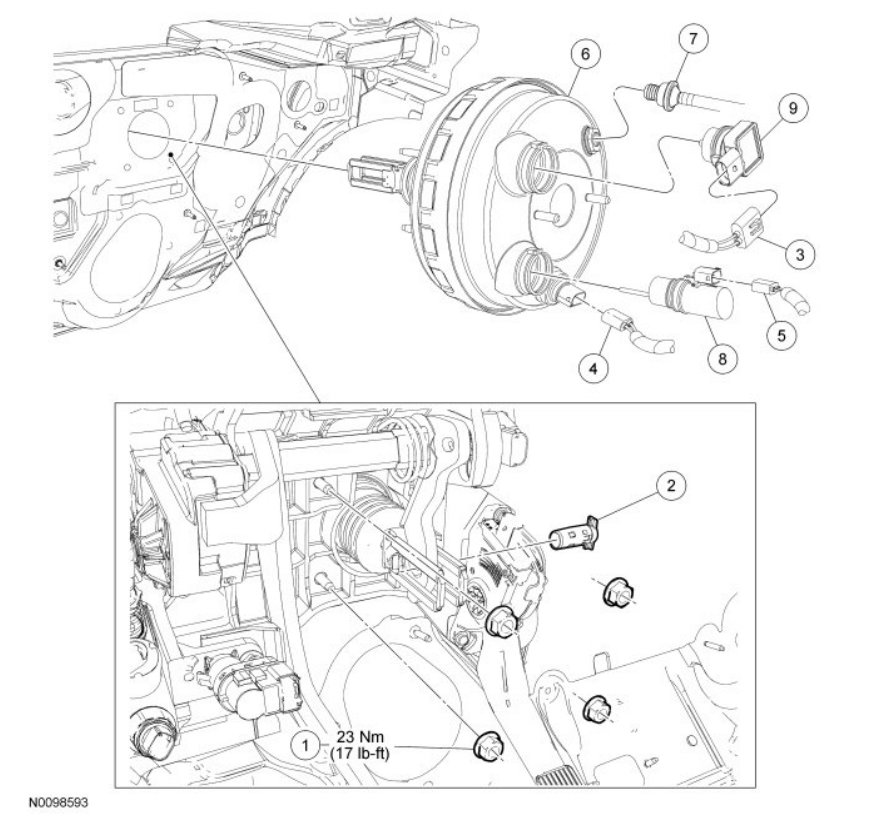 6
7
9
3
5
8
4
2
1
23 Nm
(17 lb-ft)
N0098593