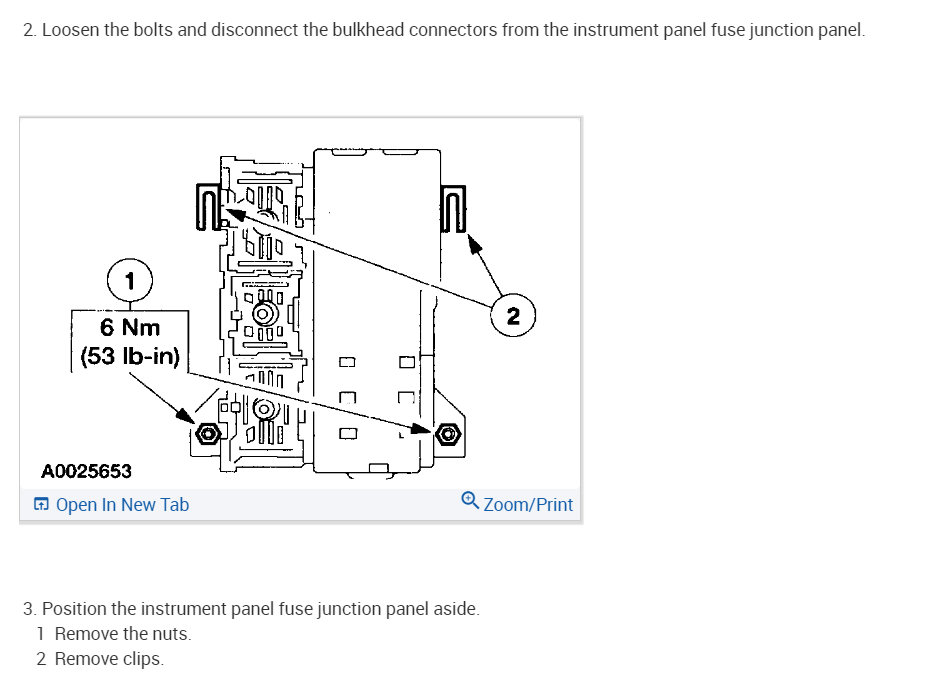 2. Loosen the bolts and disconnect the bulkhead connectors from the instrument panel fuse junction panel.

1

6 Nm
(53 lb-in)

2

A0025653

Open In New Tab

Zoom/Print

3. Position the instrument panel fuse junction panel aside.
1 Remove the nuts.
2 Remove clips.