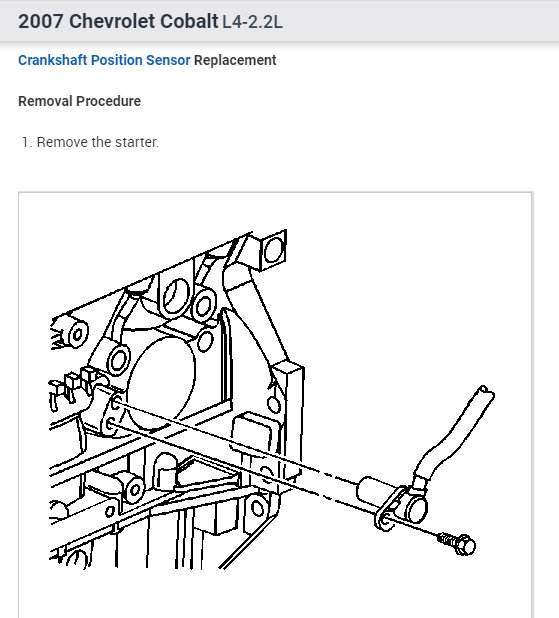 2007 Chevrolet Cobalt L4-2.2L

Crankshaft Position Sensor Replacement

Removal Procedure

1. Remove the starter.