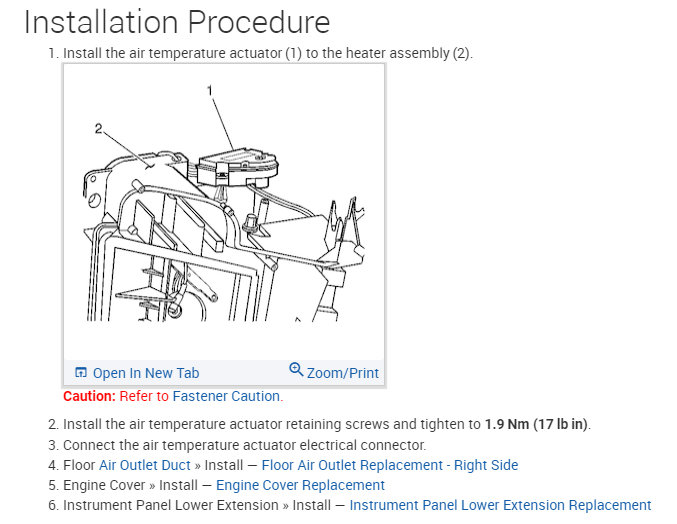 Installation Procedure

1. Install the air temperature actuator (1) to the heater assembly (2).

1

2

Open In New Tab Zoom/Print

Caution: Refer to Fastener Caution.

2. Install the air temperature actuator retaining screws and tighten to 1.9 Nm (17 lb in).
3. Connect the air temperature actuator electrical connector.
4. Floor Air Outlet Duct » Install — Floor Air Outlet Replacement - Right Side
5. Engine Cover » Install — Engine Cover Replacement
6. Instrument Panel Lower Extension » Install — Instrument Panel Lower Extension Replacement