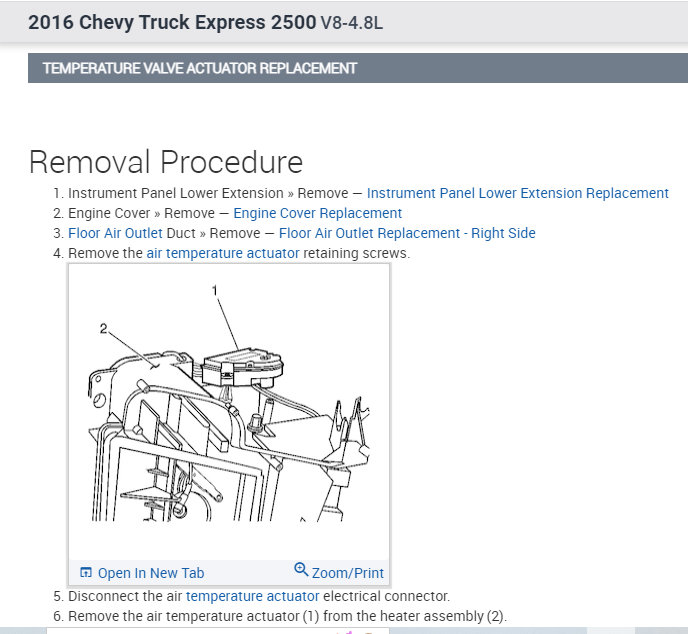 2016 Chevy Truck Express 2500 V8-4.8L

TEMPERATURE VALVE ACTUATOR REPLACEMENT

Removal Procedure

1. Instrument Panel Lower Extension » Remove — Instrument Panel Lower Extension Replacement
2. Engine Cover » Remove — Engine Cover Replacement
3. Floor Air Outlet Duct » Remove — Floor Air Outlet Replacement - Right Side
4. Remove the air temperature actuator retaining screws.

1
2

Open In New Tab
Zoom/Print

5. Disconnect the air temperature actuator electrical connector.
6. Remove the air temperature actuator (1) from the heater assembly (2).