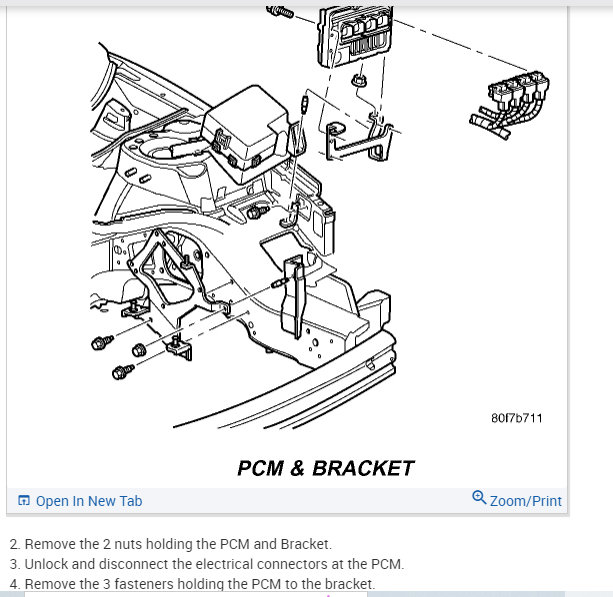 80f7b711

PCM & BRACKET

Open In New Tab

Zoom/Print

2. Remove the 2 nuts holding the PCM and Bracket.
3. Unlock and disconnect the electrical connectors at the PCM.
4. Remove the 3 fasteners holding the PCM to the bracket.