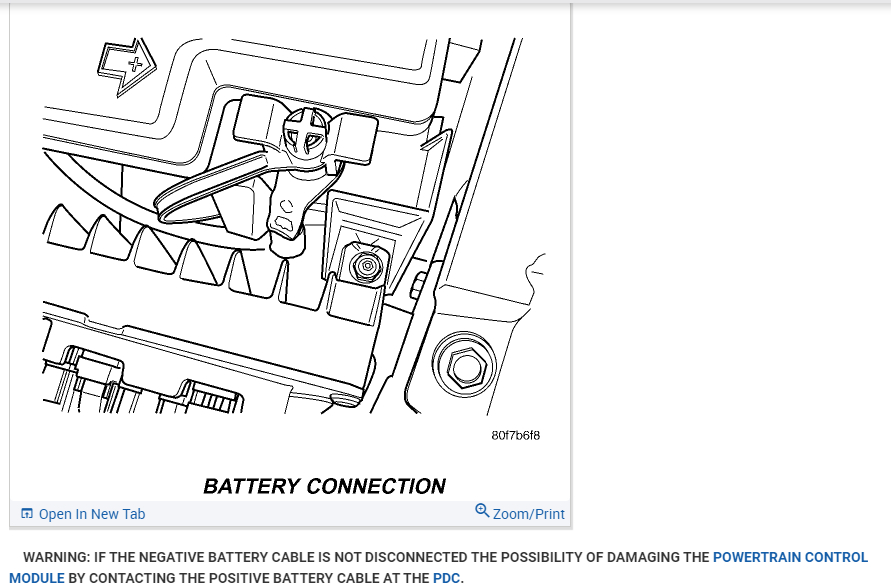 80f7b6f8

BATTERY CONNECTION

Open In New Tab

Zoom/Print

WARNING: IF THE NEGATIVE BATTERY CABLE IS NOT DISCONNECTED THE POSSIBILITY OF DAMAGING THE POWERTRAIN CONTROL MODULE BY CONTACTING THE POSITIVE BATTERY CABLE AT THE PDC.