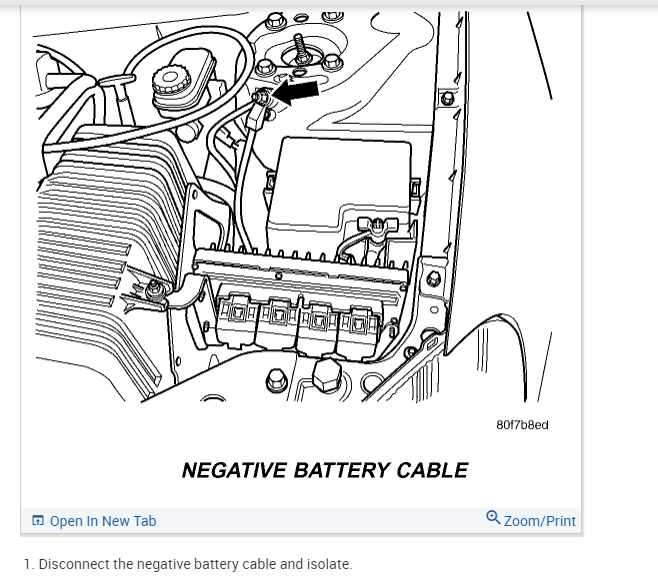 80f7b8ed

NEGATIVE BATTERY CABLE

Open In New Tab

Zoom/Print

1. Disconnect the negative battery cable and isolate.