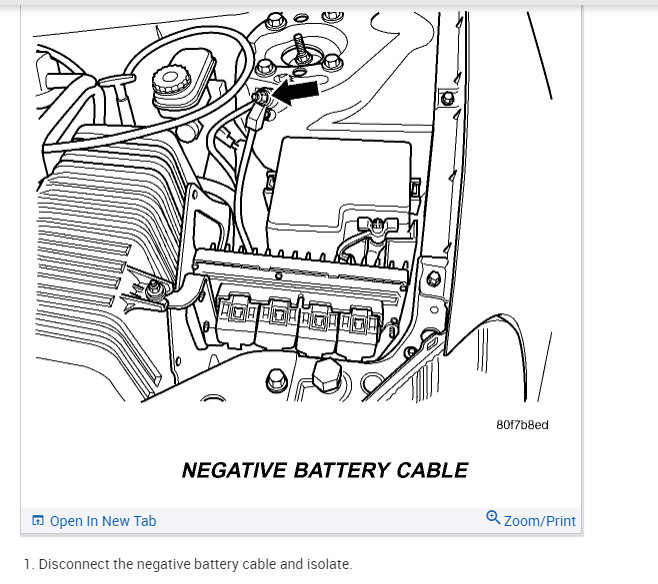 80f7b8ed

NEGATIVE BATTERY CABLE

Open In New Tab

Zoom/Print

1. Disconnect the negative battery cable and isolate.