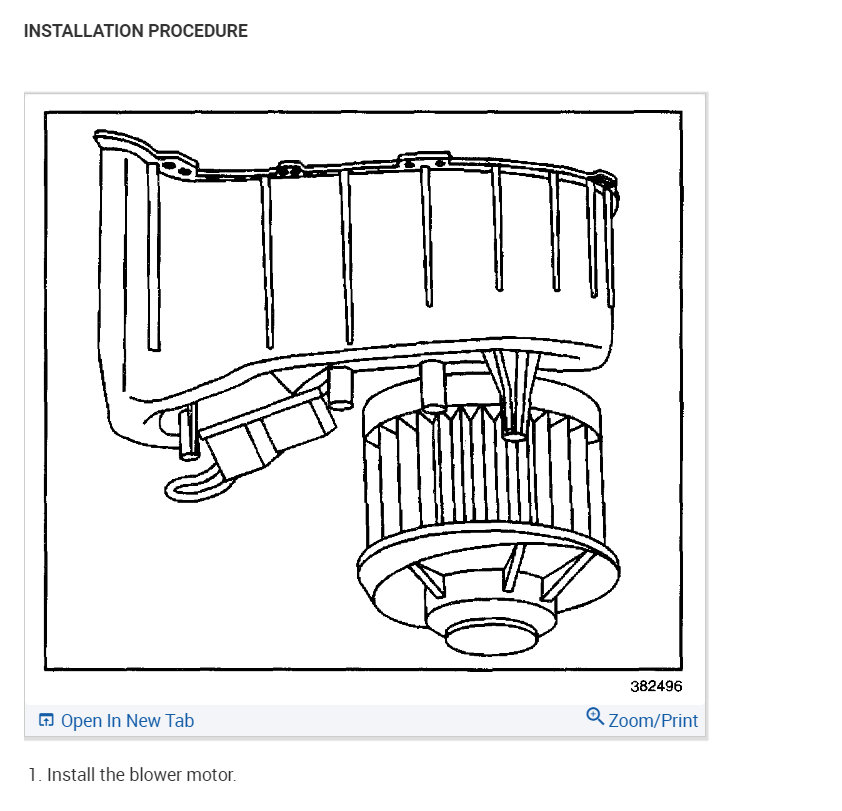 INSTALLATION PROCEDURE

382496

Open In New Tab

Zoom/Print

1. Install the blower motor.