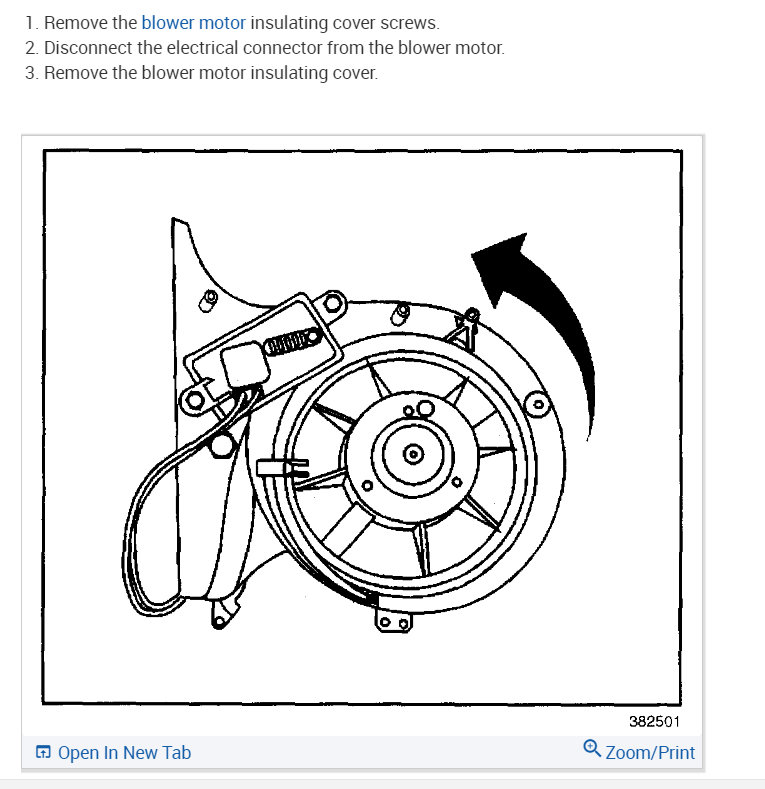 1. Remove the blower motor insulating cover screws.
2. Disconnect the electrical connector from the blower motor.
3. Remove the blower motor insulating cover.

382501

Open In New Tab

Zoom/Print