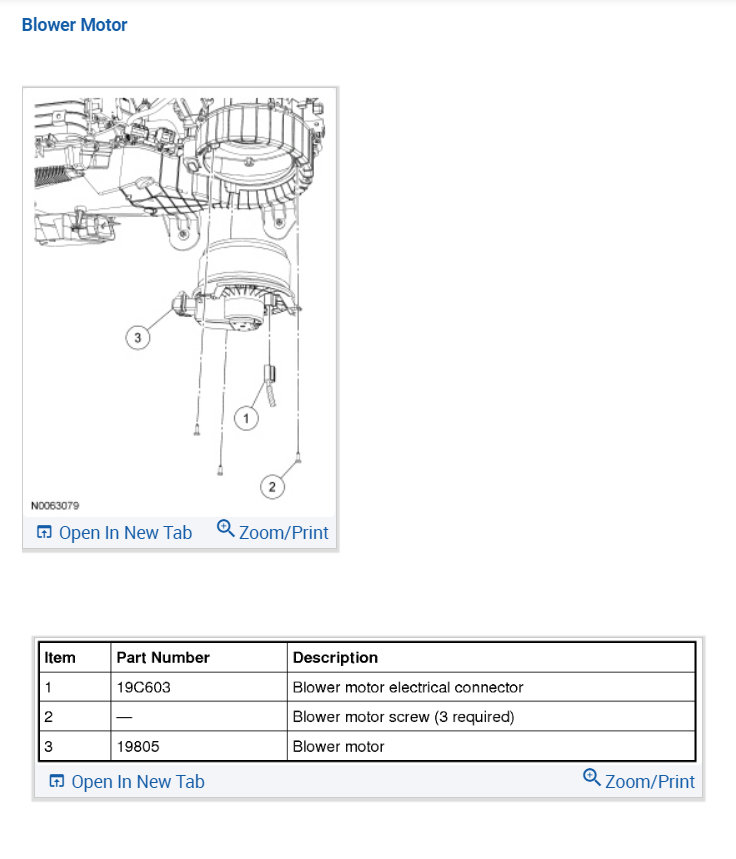 Blower Motor

3

1

2

N0063079

Open In New Tab Zoom/Print

| Item | Part Number | Description |
|---|---|---|
| 1 | 19C603 | Blower motor electrical connector |
| 2 | — | Blower motor screw (3 required) |
| 3 | 19805 | Blower motor |

Open In New Tab Zoom/Print