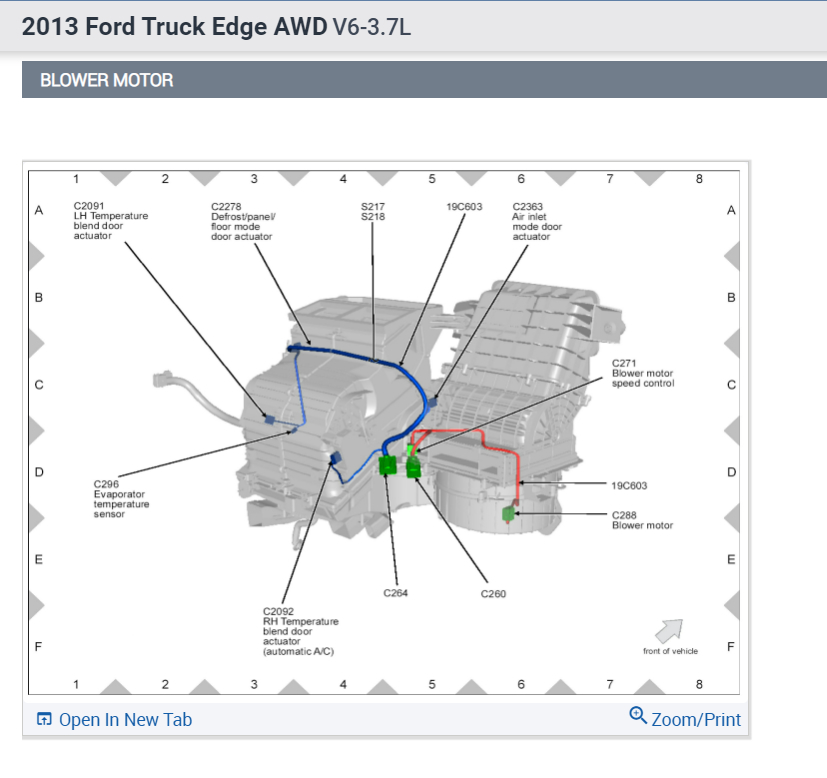 2013 Ford Truck Edge AWD V6-3.7L

BLOWER MOTOR

1 2 3 4 5 6 7 8

A B C D E F

C2091
LH Temperature blend door actuator

C2278
Defrost/panel/ floor mode door actuator

S217
S218

19C603

C2363
Air inlet mode door actuator

C271
Blower motor speed control

C296
Evaporator temperature sensor

19C603

C288
Blower motor

C264

C260

C2092
RH Temperature blend door actuator (automatic A/C)

front of vehicle

A B C D E F

1 2 3 4 5 6 7 8

Open In New Tab

Zoom/Print