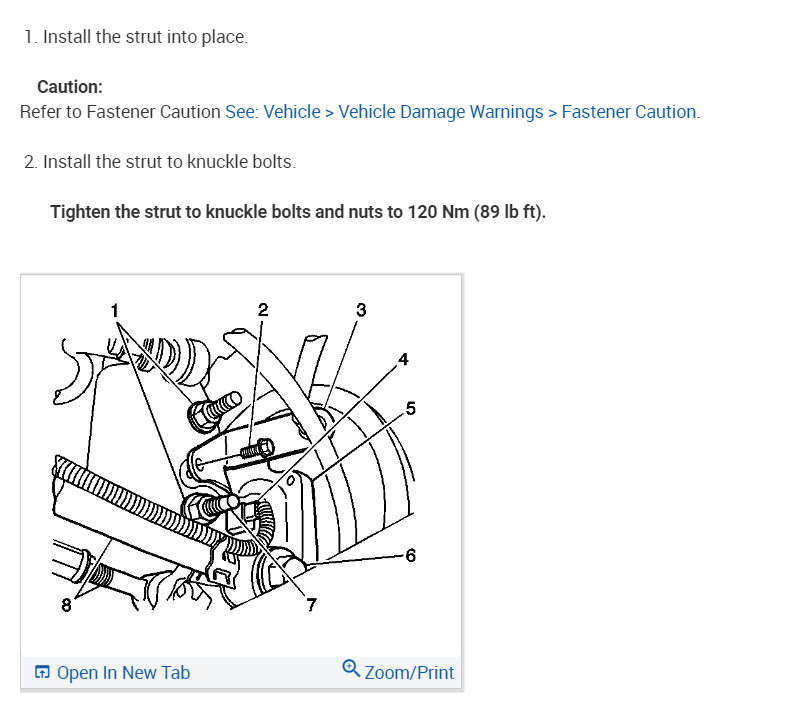 1. Install the strut into place.

Caution:
Refer to Fastener Caution See: Vehicle > Vehicle Damage Warnings > Fastener Caution.

2. Install the strut to knuckle bolts.

Tighten the strut to knuckle bolts and nuts to 120 Nm (89 lb ft).

1
2
3
4
5
6
7
8

Open In New Tab
Zoom/Print