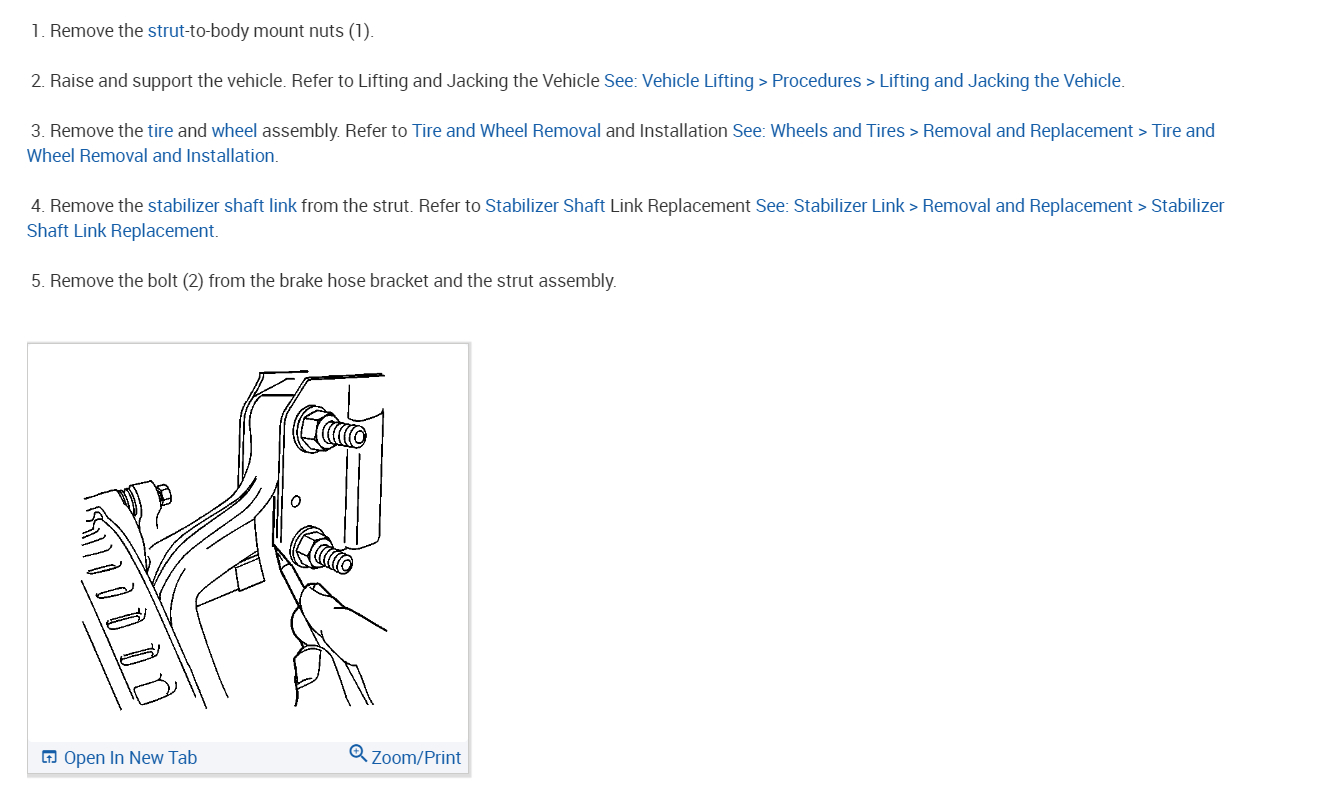 1. Remove the strut-to-body mount nuts (1).

2. Raise and support the vehicle. Refer to Lifting and Jacking the Vehicle See: Vehicle Lifting > Procedures > Lifting and Jacking the Vehicle.

3. Remove the tire and wheel assembly. Refer to Tire and Wheel Removal and Installation See: Wheels and Tires > Removal and Replacement > Tire and Wheel Removal and Installation.

4. Remove the stabilizer shaft link from the strut. Refer to Stabilizer Shaft Link Replacement See: Stabilizer Link > Removal and Replacement > Stabilizer Shaft Link Replacement.

5. Remove the bolt (2) from the brake hose bracket and the strut assembly.

Open In New Tab
Zoom/Print