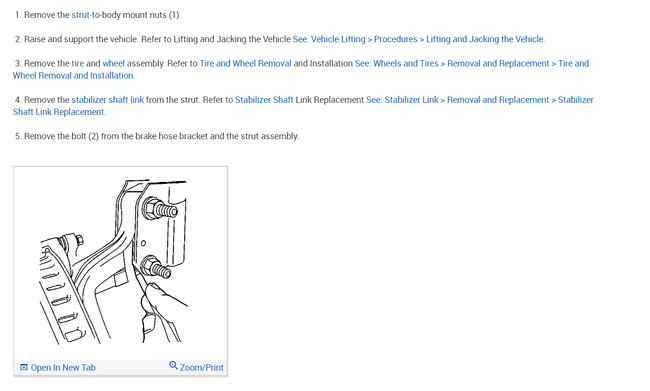 1. Remove the strut-to-body mount nuts (1).

2. Raise and support the vehicle. Refer to Lifting and Jacking the Vehicle See: Vehicle Lifting > Procedures > Lifting and Jacking the Vehicle.

3. Remove the tire and wheel assembly. Refer to Tire and Wheel Removal and Installation See: Wheels and Tires > Removal and Replacement > Tire and Wheel Removal and Installation.

4. Remove the stabilizer shaft link from the strut. Refer to Stabilizer Shaft Link Replacement See: Stabilizer Link > Removal and Replacement > Stabilizer Shaft Link Replacement.

5. Remove the bolt (2) from the brake hose bracket and the strut assembly.

Open In New Tab

Zoom/Print