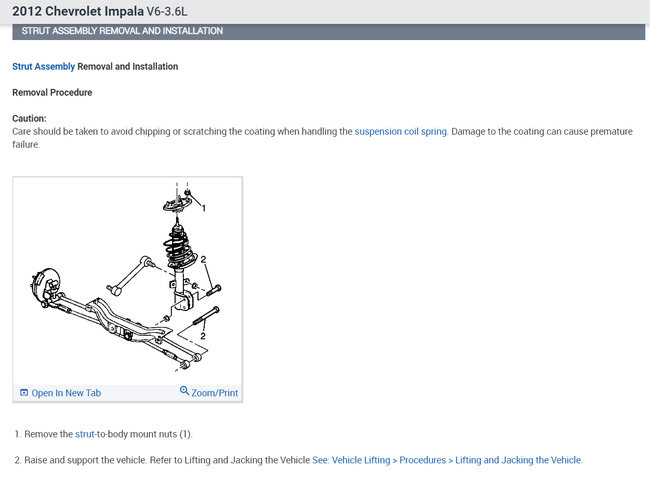 2012 Chevrolet Impala V6-3.6L

STRUT ASSEMBLY REMOVAL AND INSTALLATION

Strut Assembly Removal and Installation

Removal Procedure

Caution:
Care should be taken to avoid chipping or scratching the coating when handling the suspension coil spring. Damage to the coating can cause premature failure.

1
2
2

Open In New Tab
Zoom/Print

1. Remove the strut-to-body mount nuts (1).

2. Raise and support the vehicle. Refer to Lifting and Jacking the Vehicle See: Vehicle Lifting > Procedures > Lifting and Jacking the Vehicle.