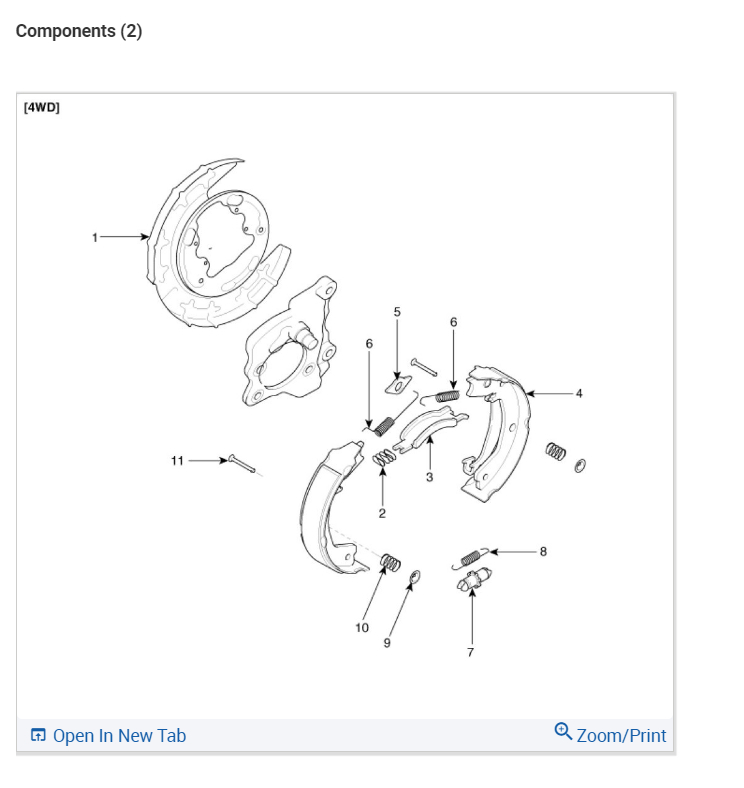 Components (2)

[4WD]

1

5

6

6

4

11

3

2

8

10

9

7

Open In New Tab

Zoom/Print