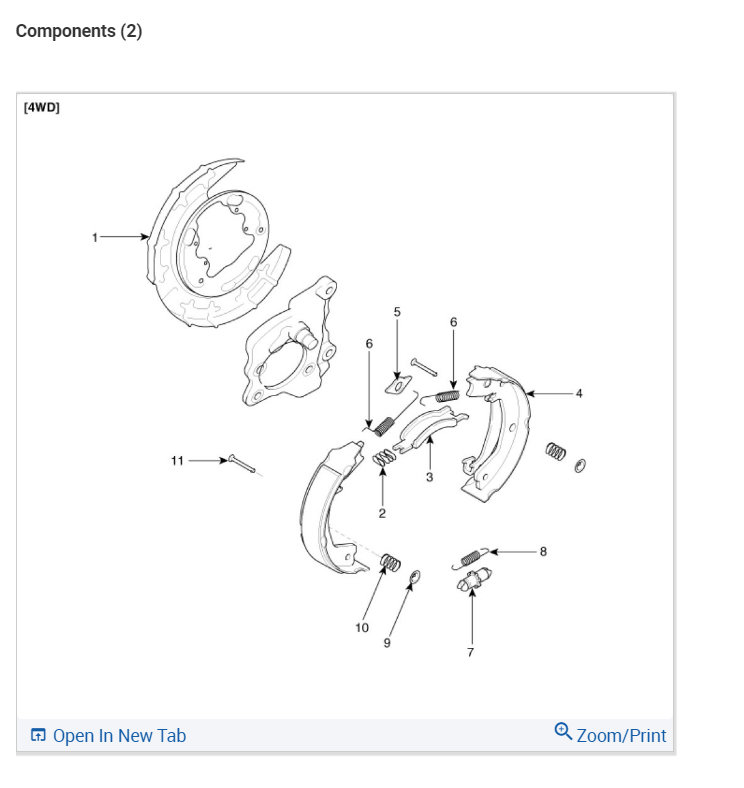 Components (2)

[4WD]

1

5

6

6

4

11

3

2

8

10

9

7

Open In New Tab

Zoom/Print