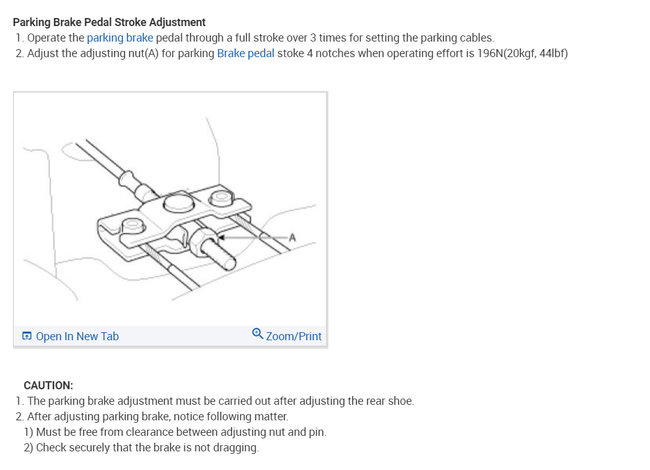 Parking Brake Pedal Stroke Adjustment
1. Operate the parking brake pedal through a full stroke over 3 times for setting the parking cables.
2. Adjust the adjusting nut(A) for parking Brake pedal stoke 4 notches when operating effort is 196N(20kgf, 44lbf)

A

Open In New Tab
Zoom/Print

CAUTION:
1. The parking brake adjustment must be carried out after adjusting the rear shoe.
2. After adjusting parking brake, notice following matter.
1) Must be free from clearance between adjusting nut and pin.
2) Check securely that the brake is not dragging.