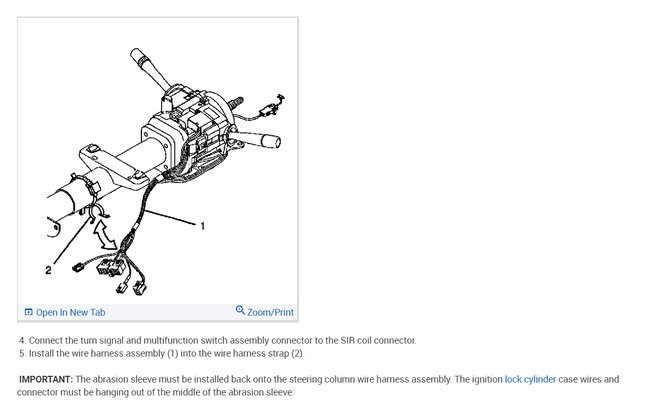 1

2

Open In New Tab

Zoom/Print

4. Connect the turn signal and multifunction switch assembly connector to the SIR coil connector.
5. Install the wire harness assembly (1) into the wire harness strap (2).

IMPORTANT: The abrasion sleeve must be installed back onto the steering column wire harness assembly. The ignition lock cylinder case wires and connector must be hanging out of the middle of the abrasion sleeve.