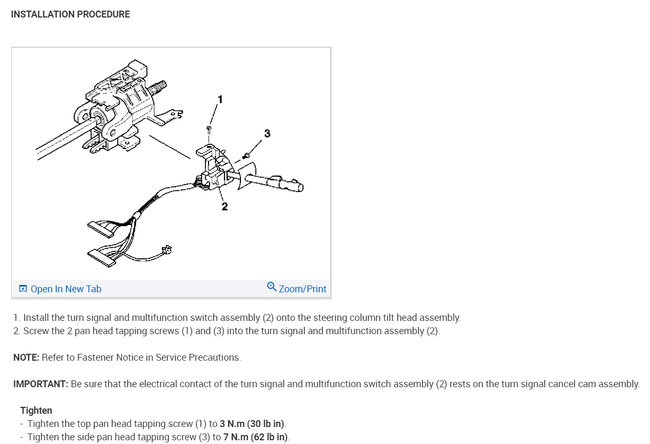 INSTALLATION PROCEDURE

1

3

2

Open In New Tab

Zoom/Print

1. Install the turn signal and multifunction switch assembly (2) onto the steering column tilt head assembly.
2. Screw the 2 pan head tapping screws (1) and (3) into the turn signal and multifunction assembly (2).

NOTE: Refer to Fastener Notice in Service Precautions.

IMPORTANT: Be sure that the electrical contact of the turn signal and multifunction switch assembly (2) rests on the turn signal cancel cam assembly.

Tighten
- Tighten the top pan head tapping screw (1) to 3 N.m (30 lb in).
- Tighten the side pan head tapping screw (3) to 7 N.m (62 lb in).