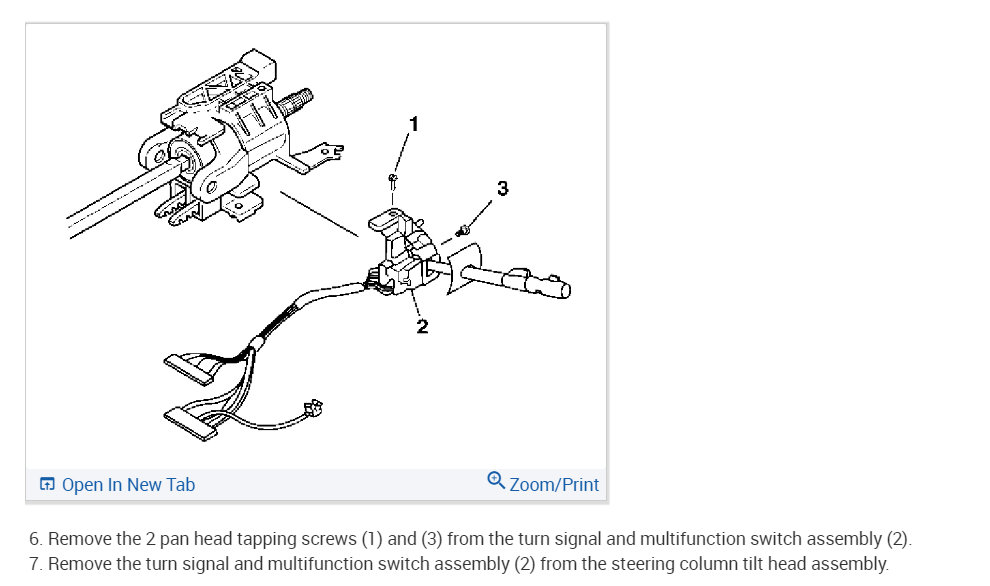 1
3
2

Open In New Tab
Zoom/Print

6. Remove the 2 pan head tapping screws (1) and (3) from the turn signal and multifunction switch assembly (2).
7. Remove the turn signal and multifunction switch assembly (2) from the steering column tilt head assembly.