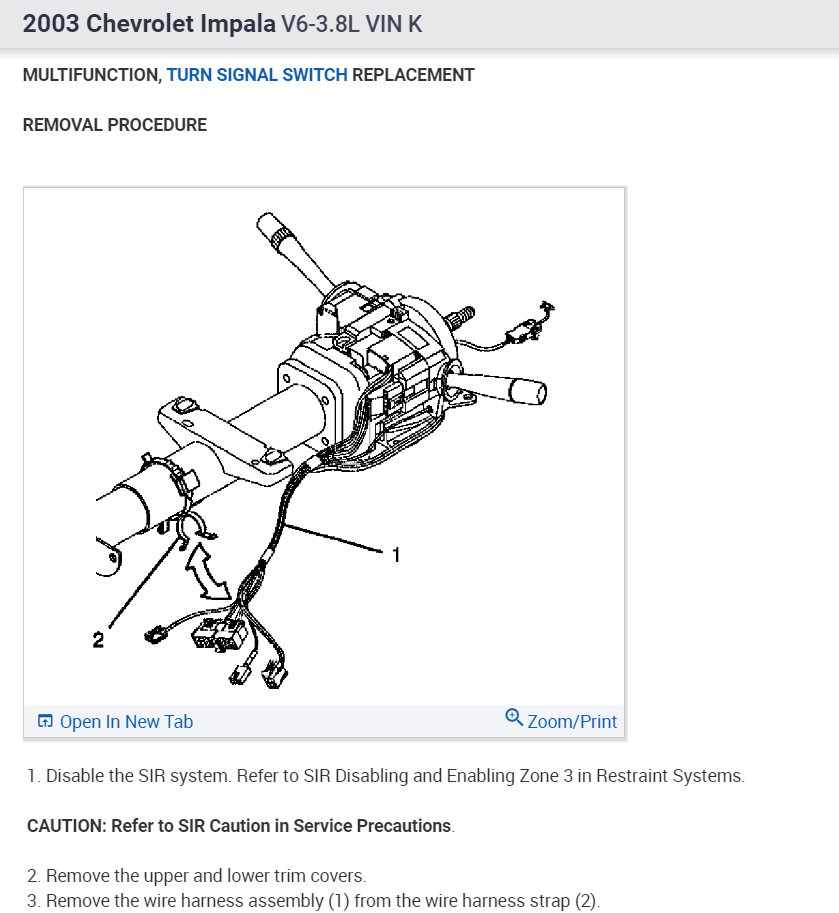 2003 Chevrolet Impala V6-3.8L VIN K

MULTIFUNCTION, TURN SIGNAL SWITCH REPLACEMENT

REMOVAL PROCEDURE

1

2

Open In New Tab

Zoom/Print

1. Disable the SIR system. Refer to SIR Disabling and Enabling Zone 3 in Restraint Systems.

CAUTION: Refer to SIR Caution in Service Precautions.

2. Remove the upper and lower trim covers.
3. Remove the wire harness assembly (1) from the wire harness strap (2).