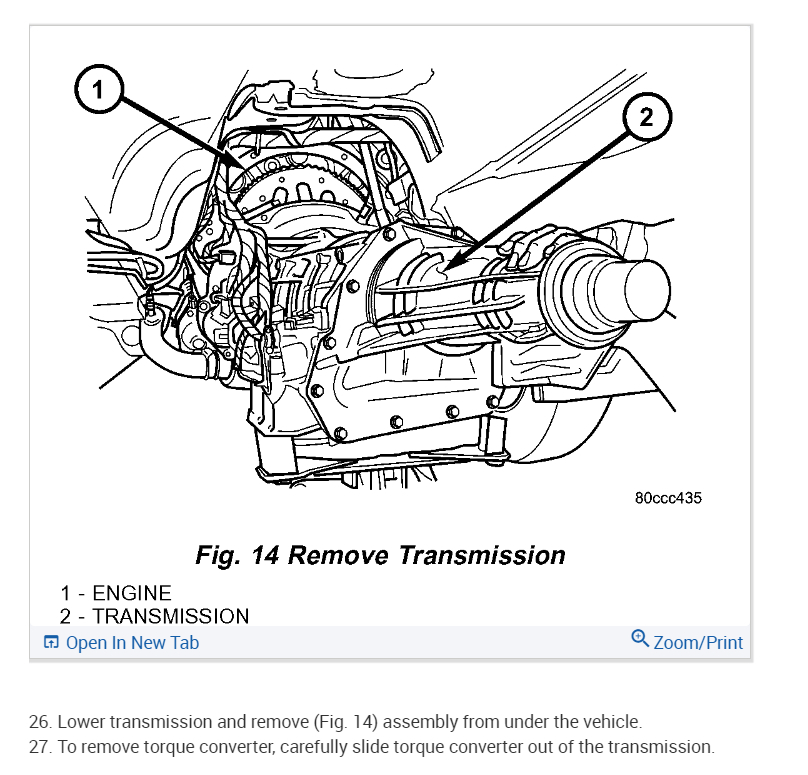 1

2

80ccc435

Fig. 14 Remove Transmission

1 - ENGINE
2 - TRANSMISSION

Open In New Tab

Zoom/Print

26. Lower transmission and remove (Fig. 14) assembly from under the vehicle.
27. To remove torque converter, carefully slide torque converter out of the transmission.