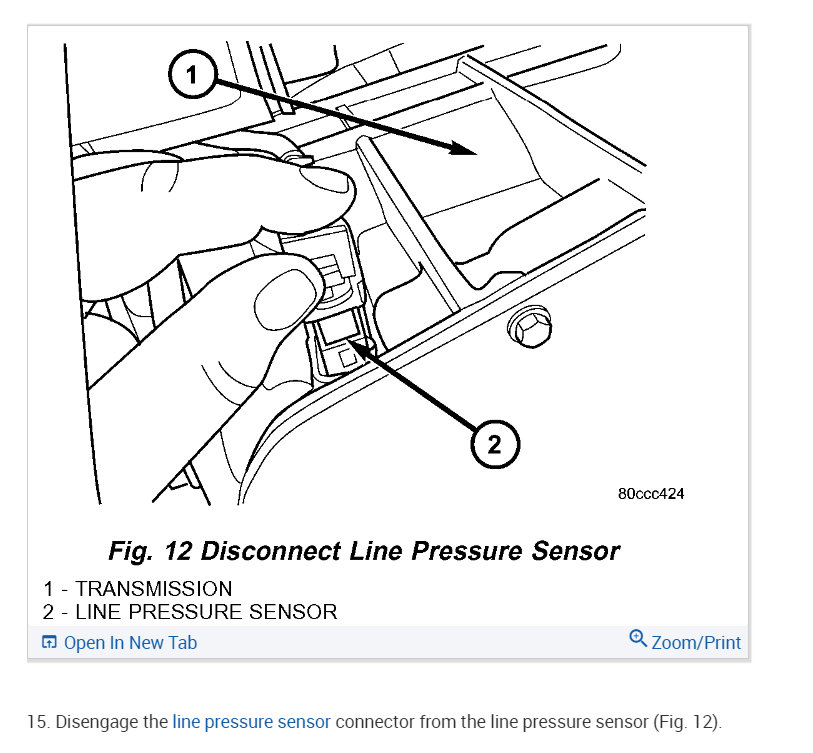 1

2

80ccc424

Fig. 12 Disconnect Line Pressure Sensor

1 - TRANSMISSION
2 - LINE PRESSURE SENSOR

Open In New Tab

Zoom/Print

15. Disengage the line pressure sensor connector from the line pressure sensor (Fig. 12).