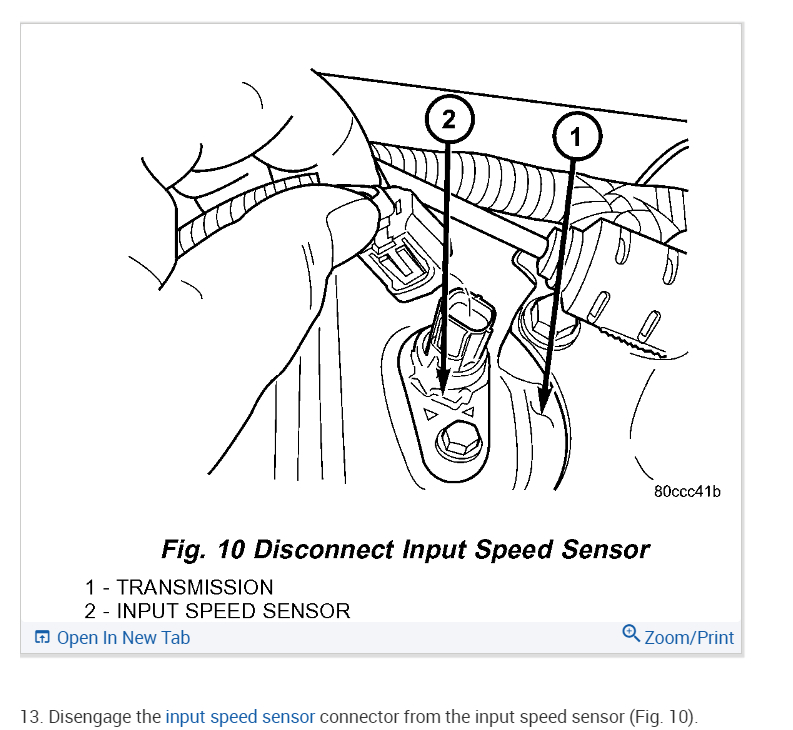 2

1

80ccc41b

Fig. 10 Disconnect Input Speed Sensor

1 - TRANSMISSION
2 - INPUT SPEED SENSOR

Open In New Tab

Zoom/Print

13. Disengage the input speed sensor connector from the input speed sensor (Fig. 10).